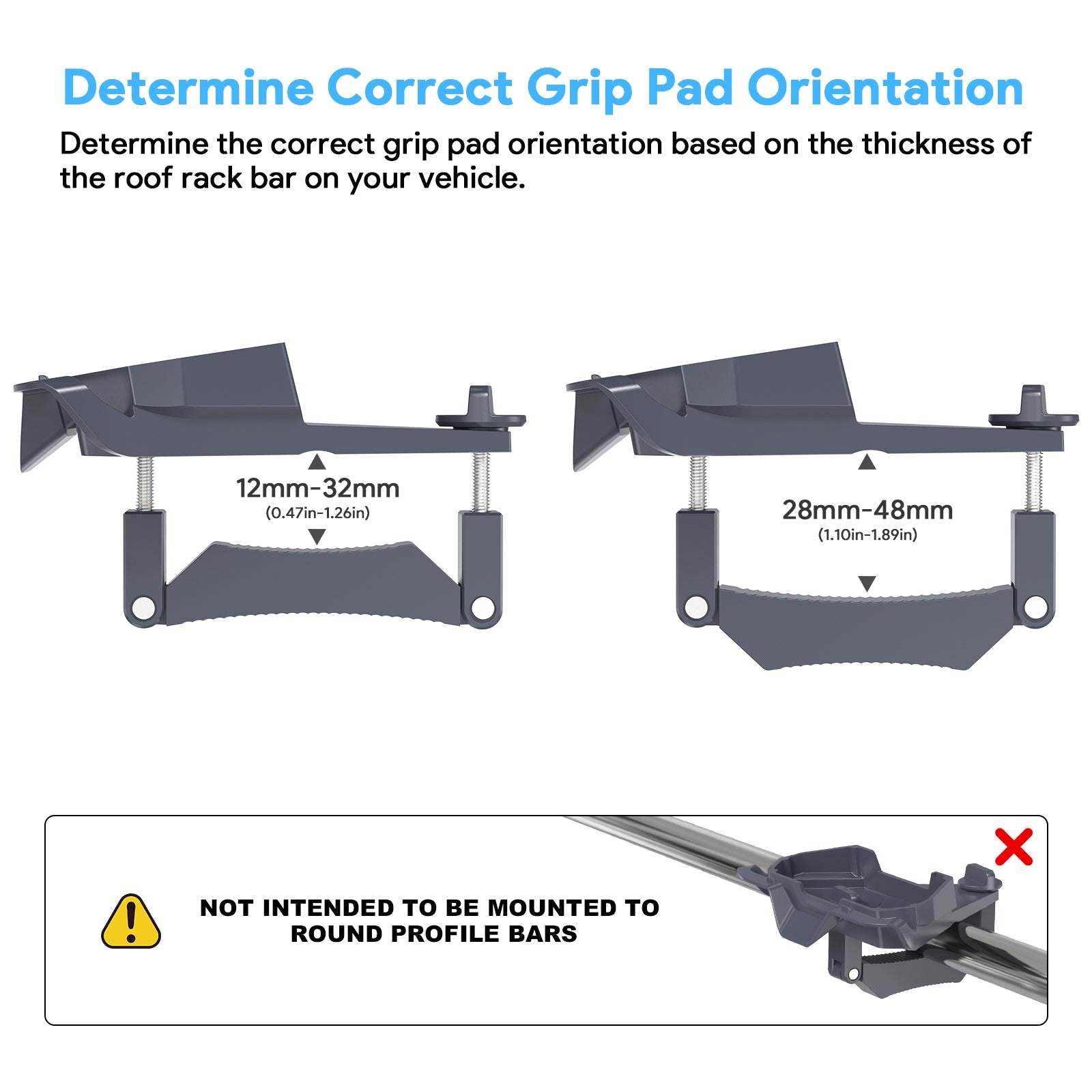 Determine Correct Grip Pad Orientation

Determine the correct grip pad orientation based on the thickness of the roof rack bar on your vehicle.

12mm-32mm
(0.47in-1.26in)

28mm-48mm
(1.10in-1.89in)

NOT INTENDED TO BE MOUNTED TO ROUND PROFILE BARS