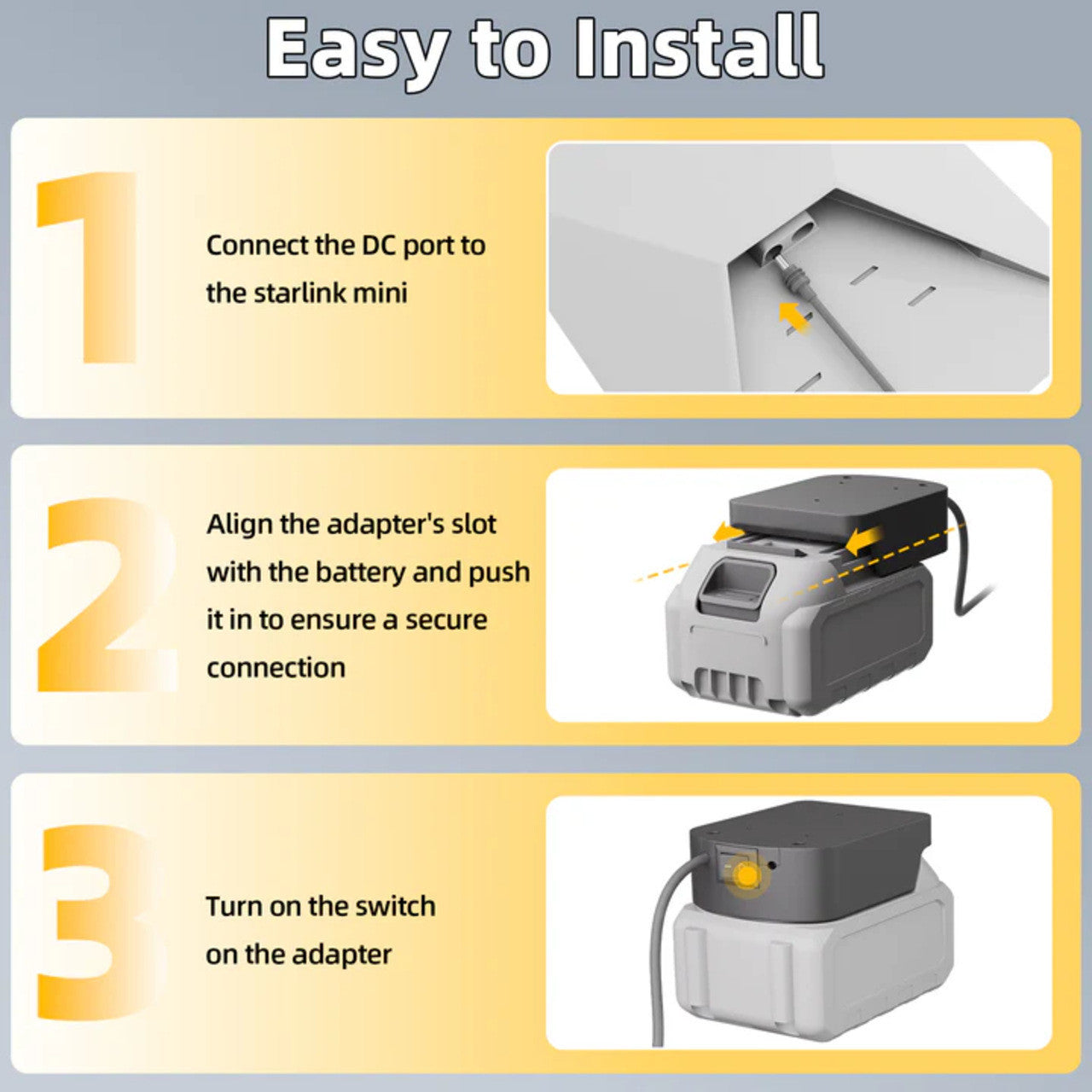 Easy to Install

1

Connect the DC port to the starlink mini

2

Align the adapter's slot with the battery and push it in to ensure a secure connection

3

Turn on the switch on the adapter