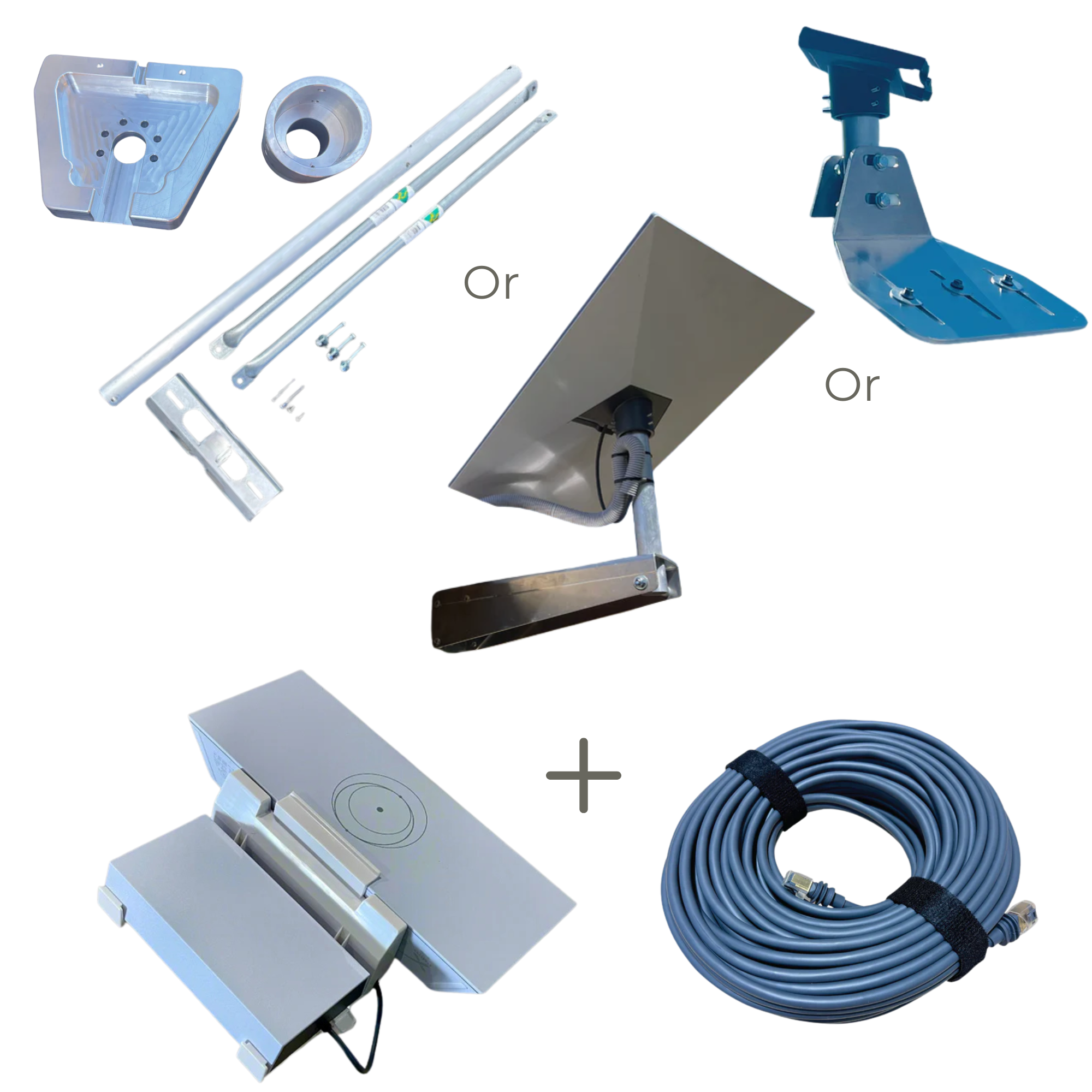 Or

Or

+